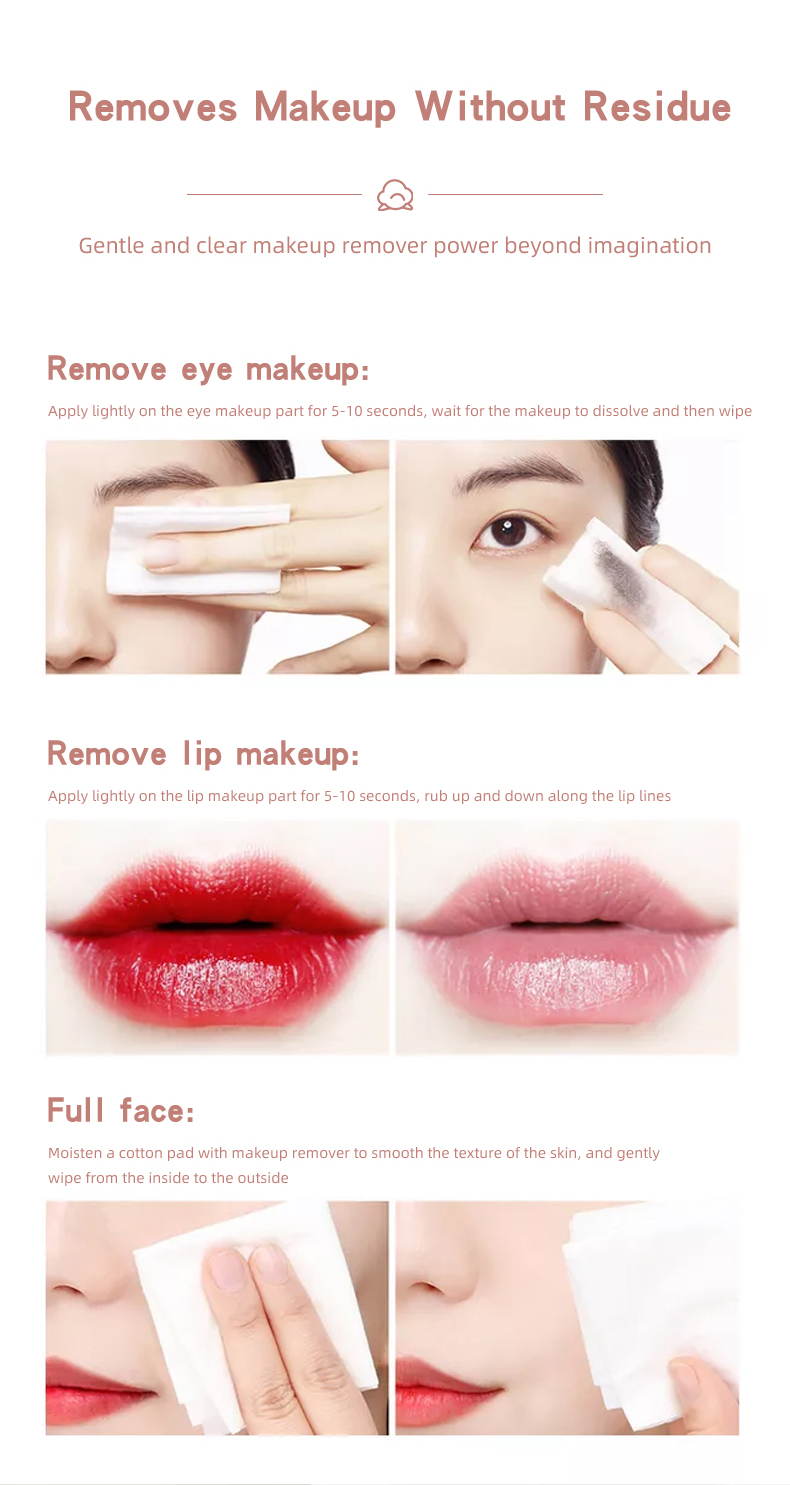 Removes Makeup Without Residue

Gentle and clear makeup remover power beyond imagination

Remove eye makeup:

Apply lightly on the eye makeup part for 5-10 seconds, wait for the makeup to dissolve and then wipe

Remove lip makeup:

Apply lightly on the lip makeup part for 5-10 seconds, rub up and down along the lip lines

Full face:

Moisten a cotton pad with makeup remover to smooth the texture of the skin, and gently wipe from the inside to the outside